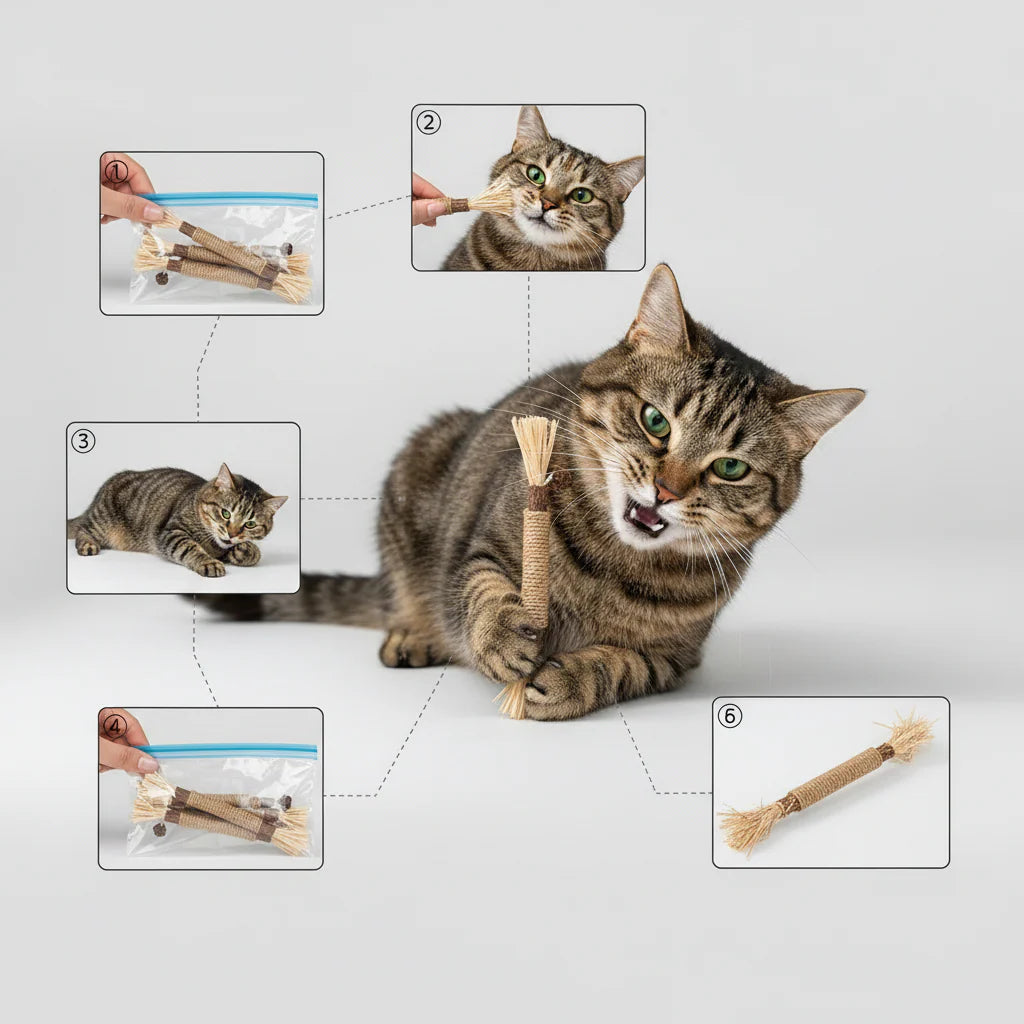 ①

②

③

④

⑥